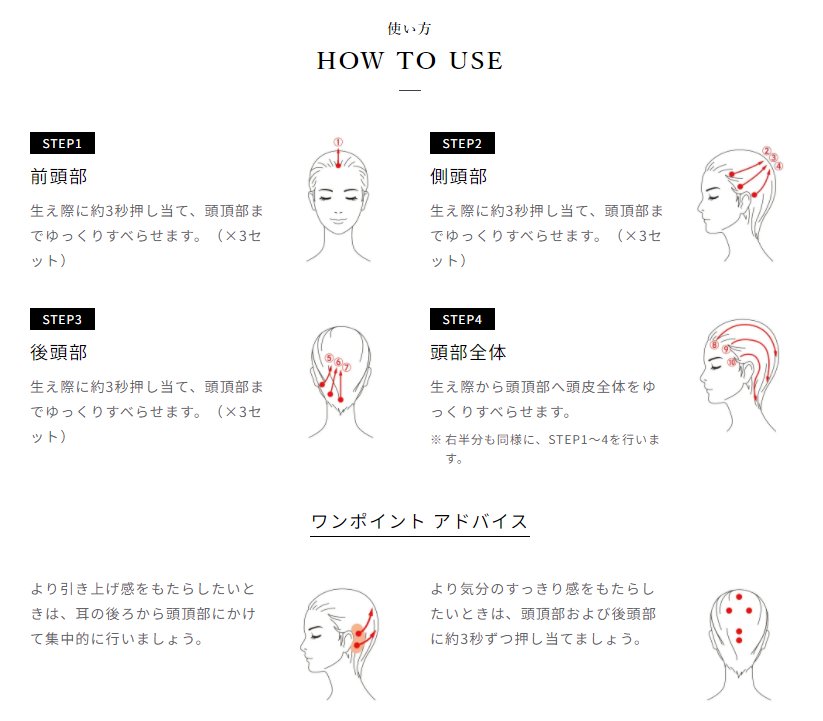 使い方

HOW TO USE

STEP1

前頭部

生え際に約3秒押し当て、頭頂部までゆっくりすべらせます。（×3セット）

①

STEP2

側頭部

生え際に約3秒押し当て、頭頂部までゆっくりすべらせます。（×3セット）

②③④

STEP3

後頭部

生え際に約3秒押し当て、頭頂部までゆっくりすべらせます。（×3セット）

⑤⑥⑦

STEP4

頭部全体

生え際から頭頂部へ頭皮全体をゆっくりすべらせます。

※ 右半分も同様に、STEP1～4を行います。

⑧⑨⑩

ワンポイント アドバイス

より引き上げ感をもたらしたいときは、耳の後ろから頭頂部にかけて集中的に行いましょう。

より気分のすっきり感をもたらしたいときは、頭頂部および後頭部に約3秒ずつ押し当てましょう。